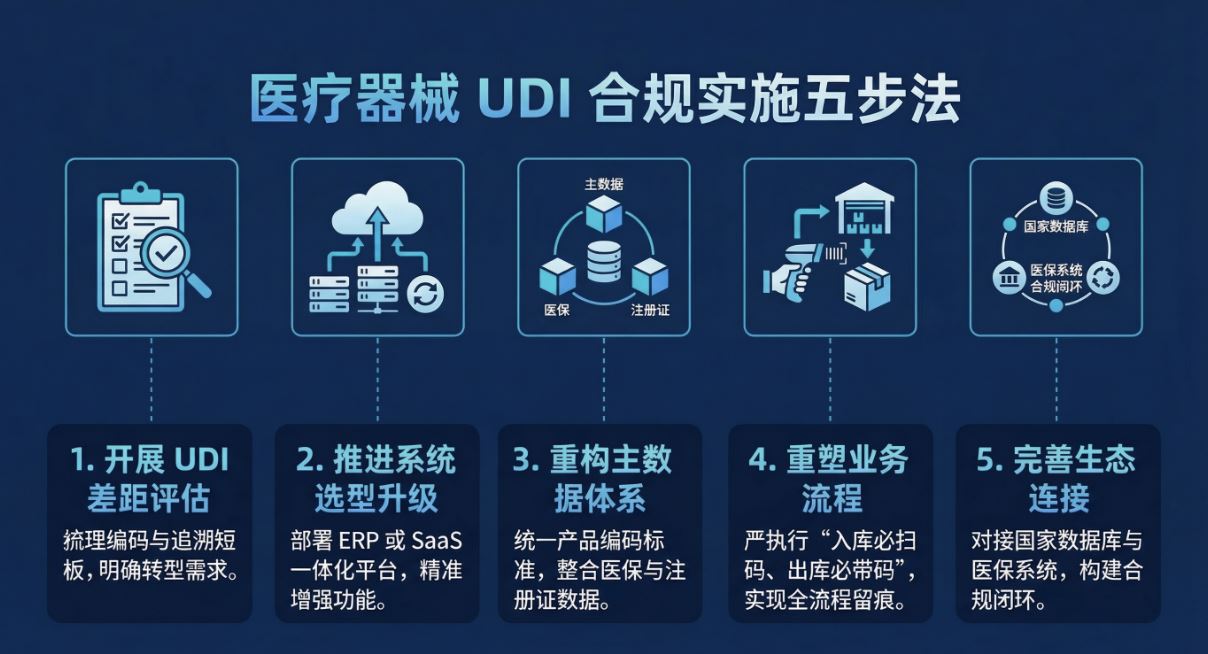 医疗器械 UDI 合规实施五步法

主数据
医保
注册证

国家数据库
医保系统
合规闭环

1. 开展 UDI 差距评估
梳理编码与追溯短板，明确转型需求。

2. 推进系统选型升级
部署 ERP 或 SaaS 一体化平台，精准增强功能。

3. 重构主数据体系
统一产品编码标准，整合医保与注册证数据。

4. 重塑业务流程
严执行“入库必扫码、出库必带码”，实现全流程留痕。

5. 完善生态连接
对接国家数据库与医保系统，构建合规闭环。